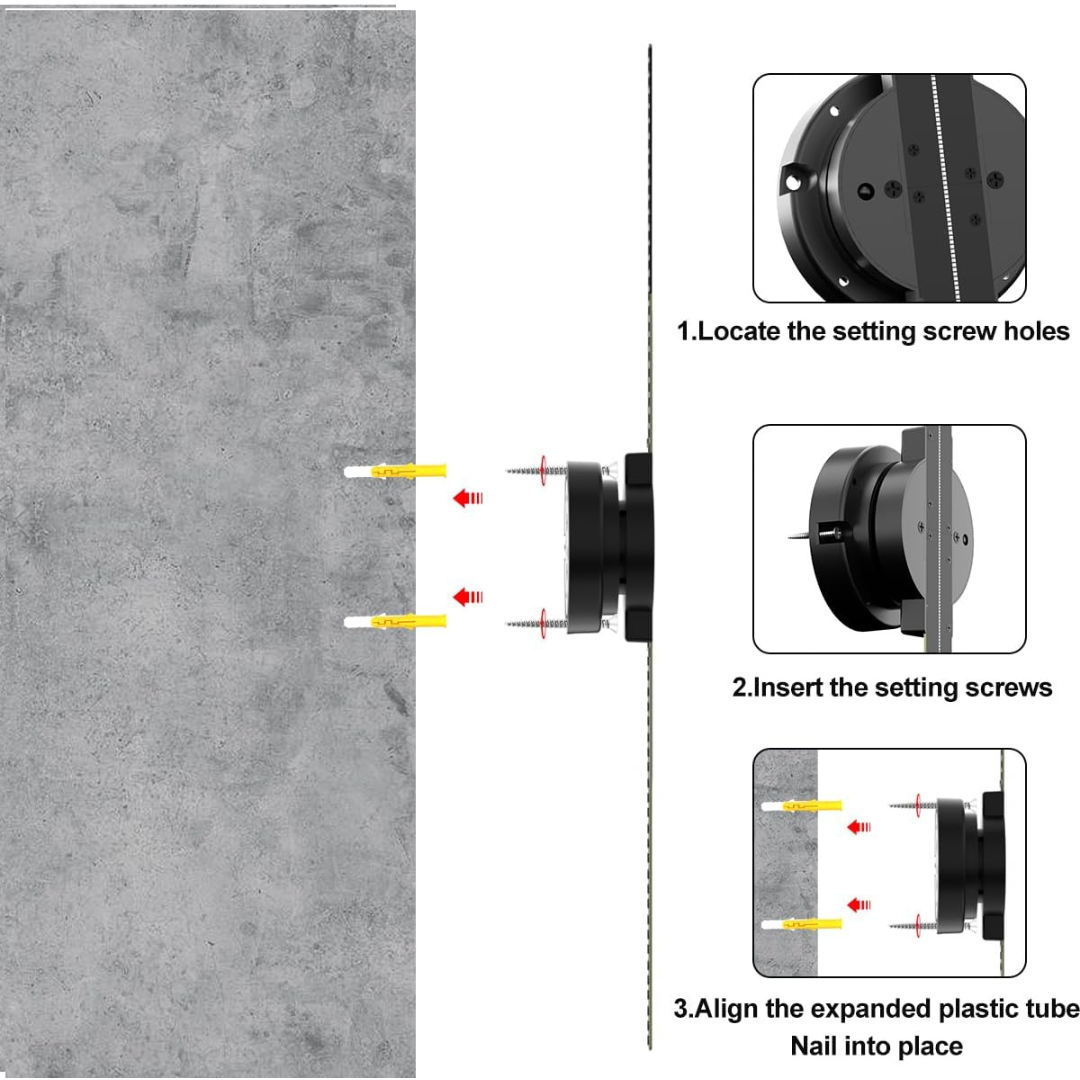 1.Locate the setting screw holes

2.Insert the setting screws

3.Align the expanded plastic tube
Nail into place