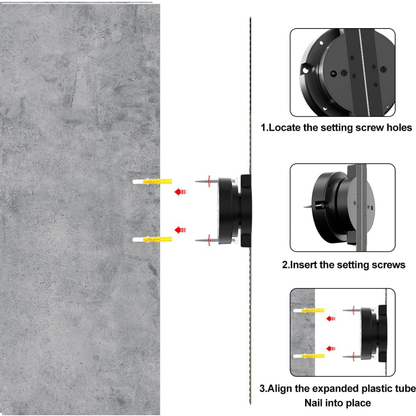 1.Locate the setting screw holes

2.Insert the setting screws

3.Align the expanded plastic tube
Nail into place